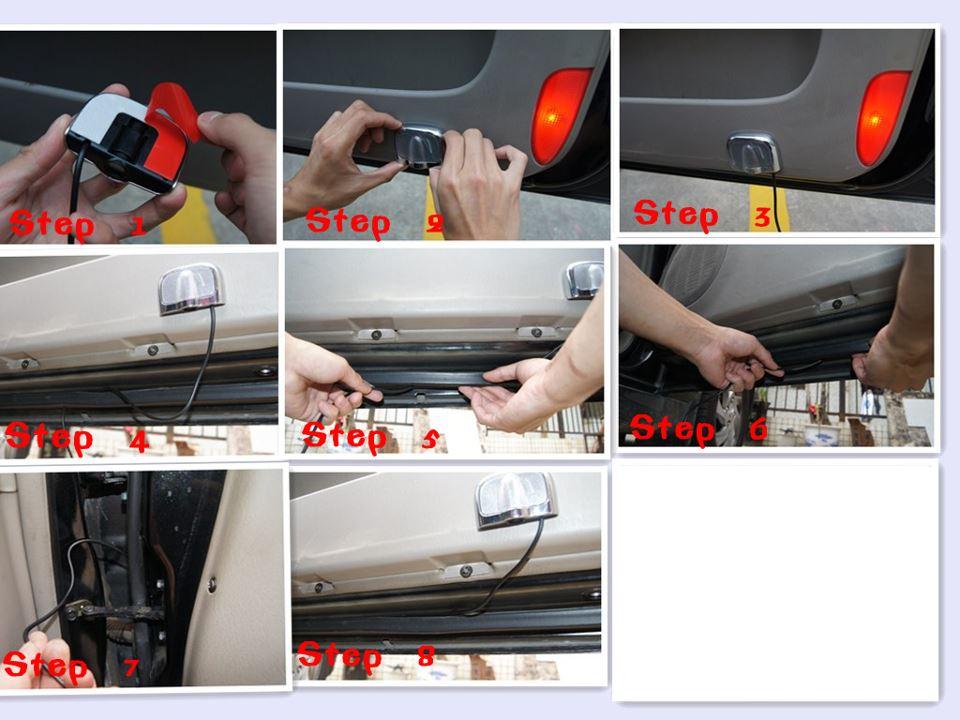 Step 1

Step 2

Step 3

Step 4

Step 5

Step 6

Step 7

Step 8